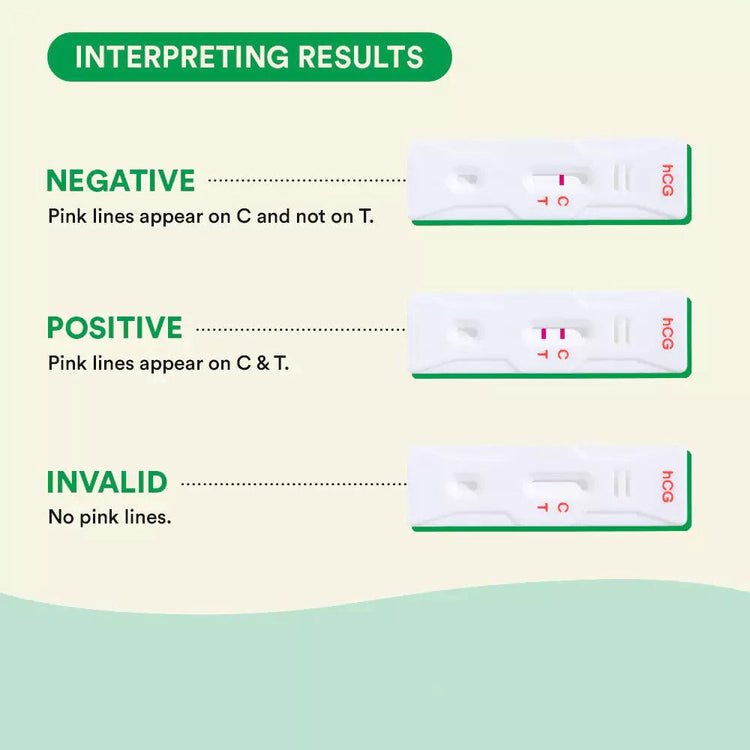 INTERPRETING RESULTS

NEGATIVE
Pink lines appear on C and not on T.

C
T
hCG

POSITIVE
Pink lines appear on C & T.

C
T
hCG

INVALID
No pink lines.

C
T
hCG